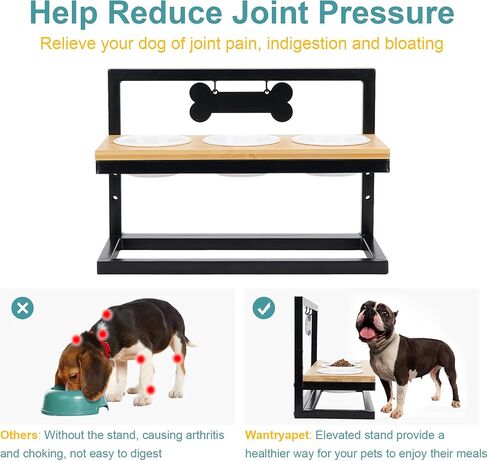 Help Reduce Joint Pressure

Relieve your dog of joint pain, indigestion and bloating

Others: Without the stand, causing arthritis and choking, not easy to digest

Wantryapet: Elevated stand provide a healthier way for your pets to enjoy their meals