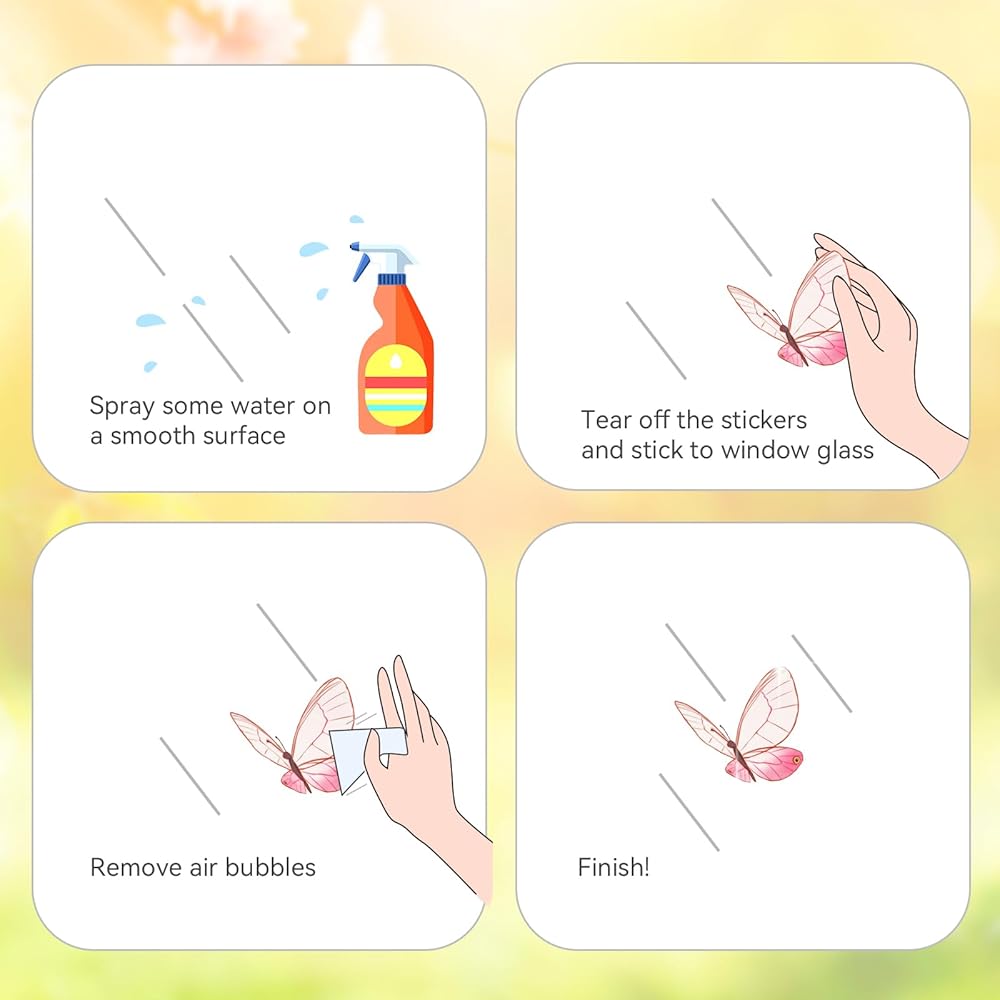 Spray some water on a smooth surface

Tear off the stickers and stick to window glass

Remove air bubbles

Finish!