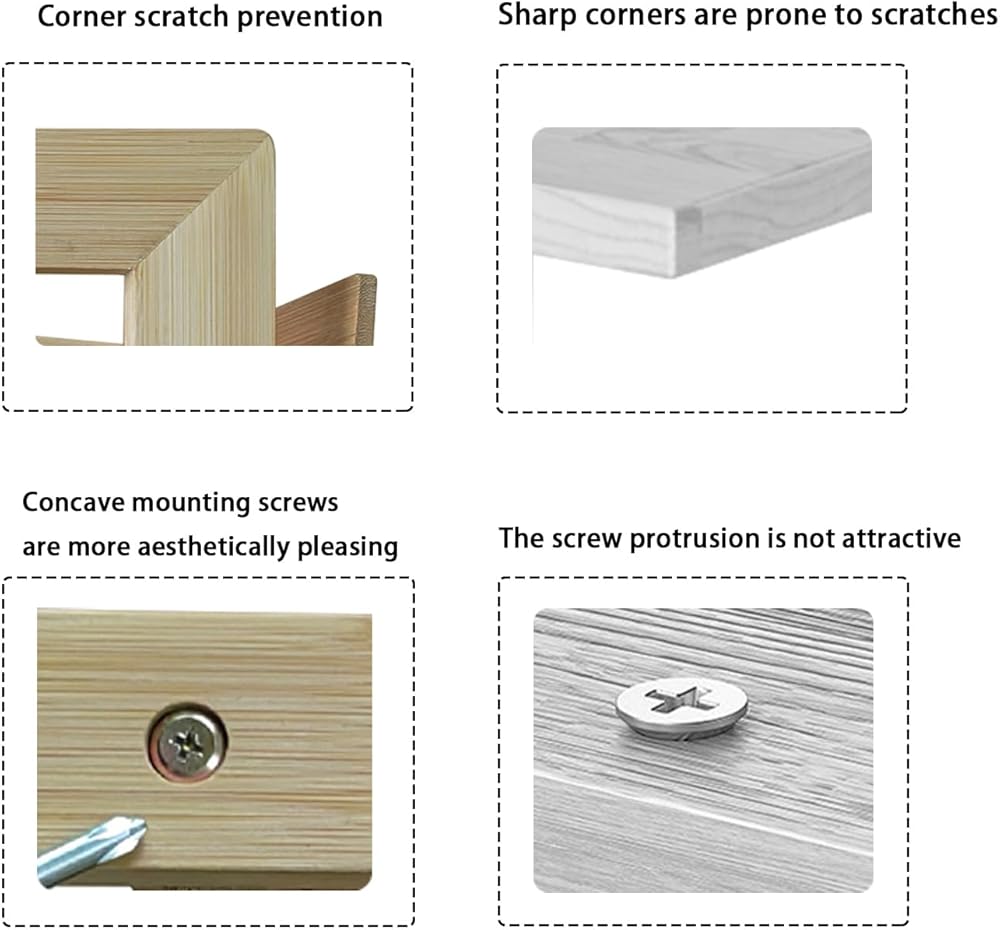 Corner scratch prevention

Sharp corners are prone to scratches

Concave mounting screws are more aesthetically pleasing

The screw protrusion is not attractive