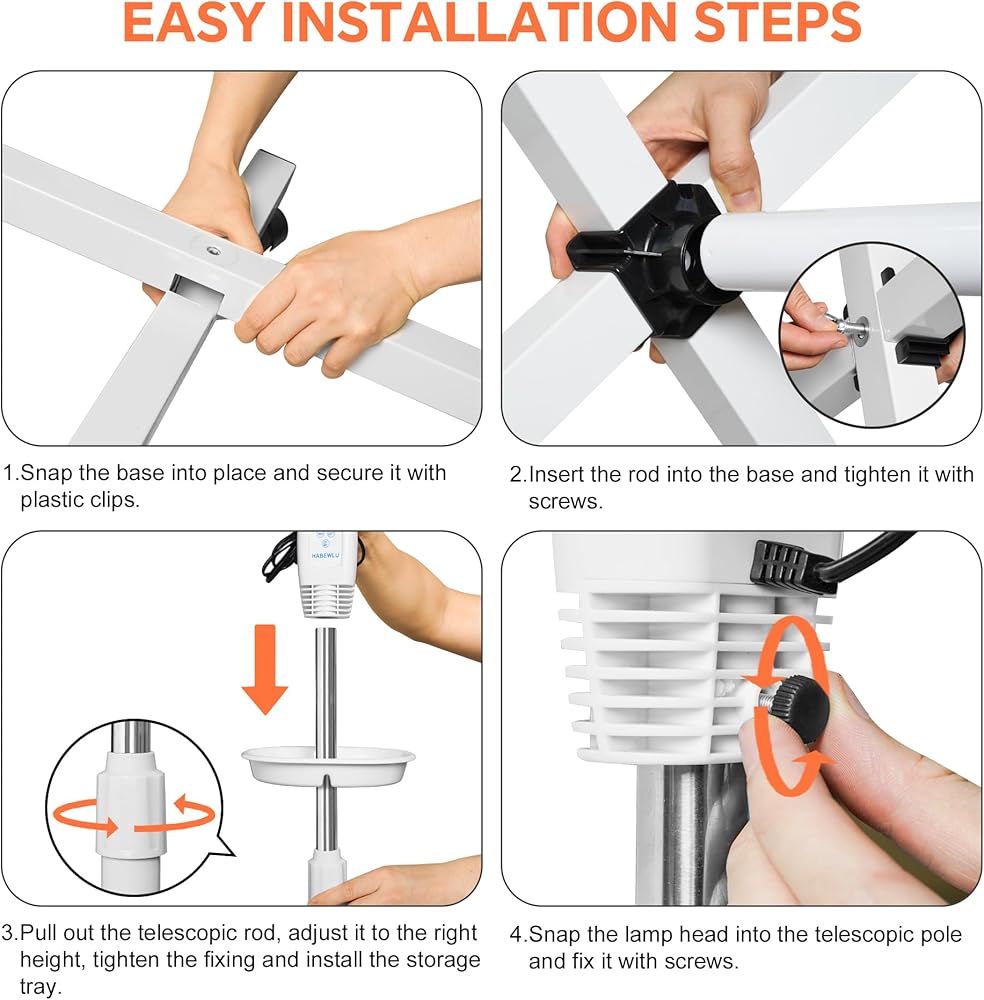 EASY INSTALLATION STEPS

1.Snap the base into place and secure it with plastic clips.

2.Insert the rod into the base and tighten it with screws.

HABEWLU

3.Pull out the telescopic rod, adjust it to the right height, tighten the fixing and install the storage tray.

4.Snap the lamp head into the telescopic pole and fix it with screws.