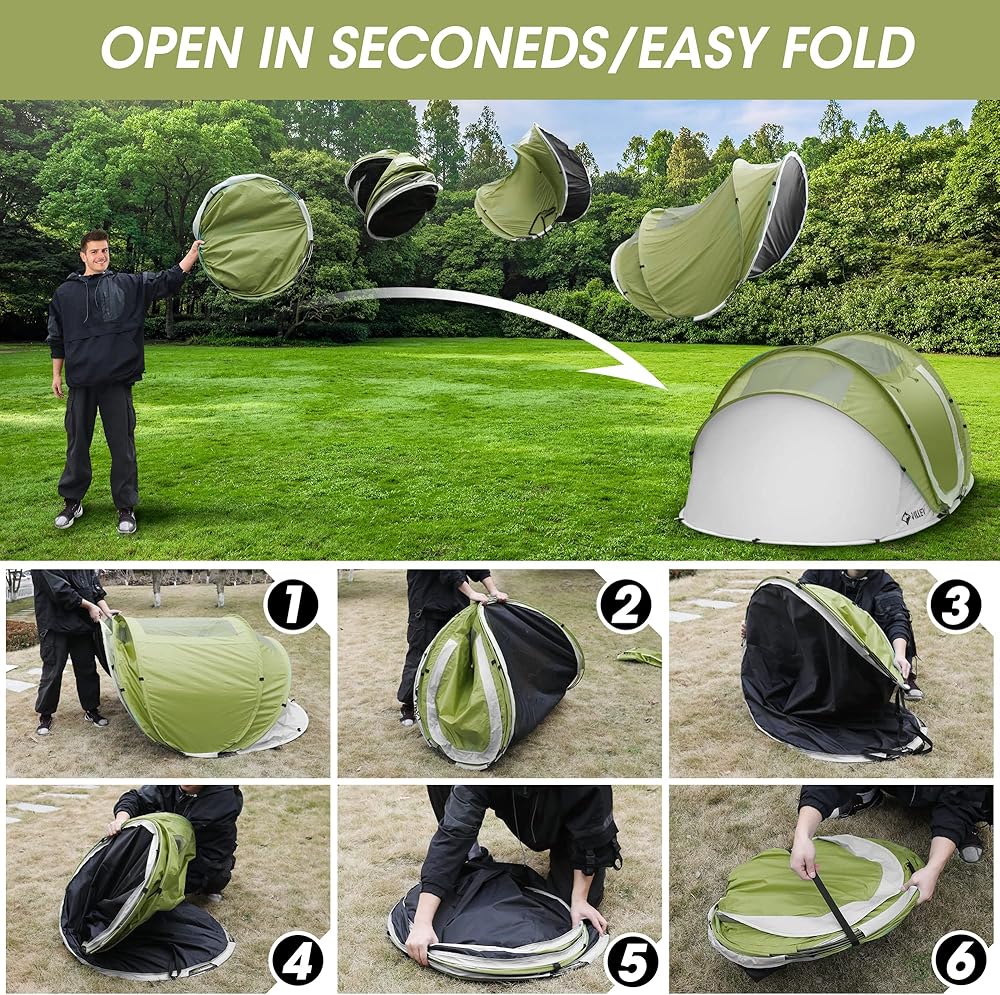 OPEN IN SECONEDS/EASY FOLD

VILLEY

1

2

3

4

5

6