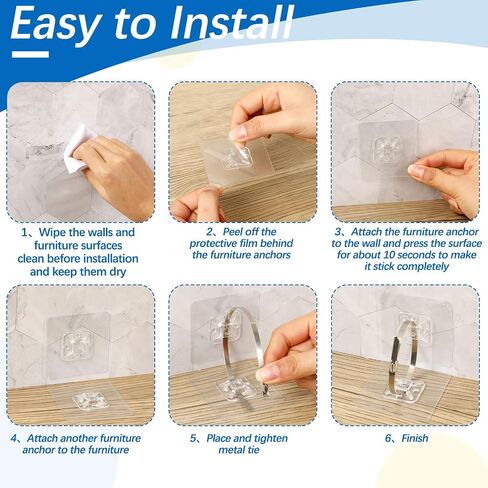 Easy to Install

1、Wipe the walls and furniture surfaces clean before installation and keep them dry

2、Peel off the protective film behind the furniture anchors

3、Attach the furniture anchor to the wall and press the surface for about 10 seconds to make it stick completely

4、Attach another furniture anchor to the furniture

5、Place and tighten metal tie

6、Finish