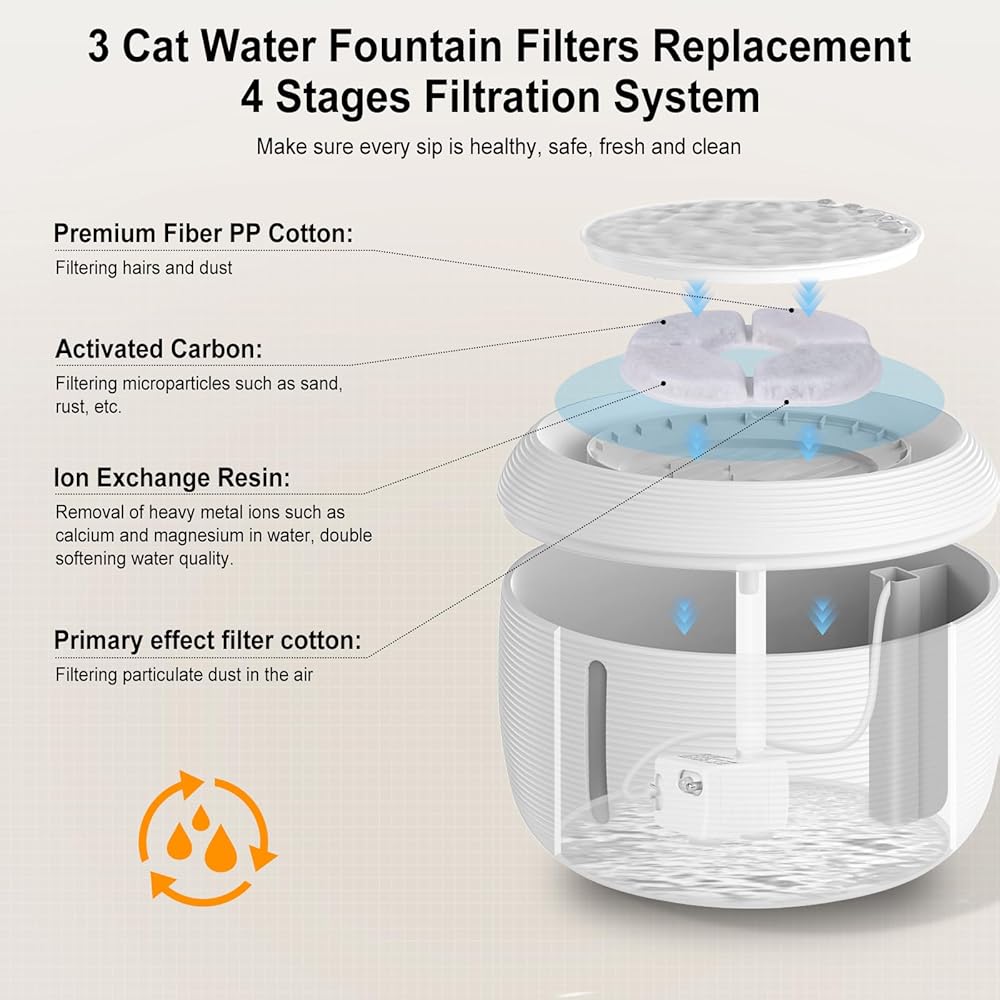 3 Cat Water Fountain Filters Replacement
4 Stages Filtration System

Make sure every sip is healthy, safe, fresh and clean

Premium Fiber PP Cotton:
Filtering hairs and dust

Activated Carbon:
Filtering microparticles such as sand, rust, etc.

Ion Exchange Resin:
Removal of heavy metal ions such as calcium and magnesium in water, double softening water quality.

Primary effect filter cotton:
Filtering particulate dust in the air