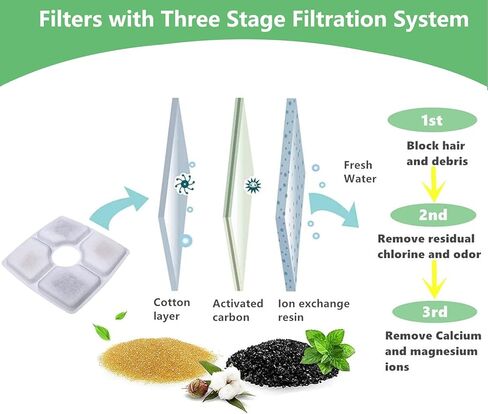 Filters with Three Stage Filtration System

Cotton layer

Activated carbon

Ion exchange resin

Fresh Water

1st

Block hair and debris

2nd

Remove residual chlorine and odor

3rd

Remove Calcium and magnesium ions