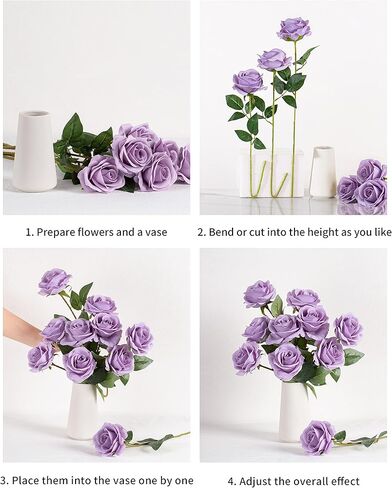 1. Prepare flowers and a vase

2. Bend or cut into the height as you like

3. Place them into the vase one by one

4. Adjust the overall effect