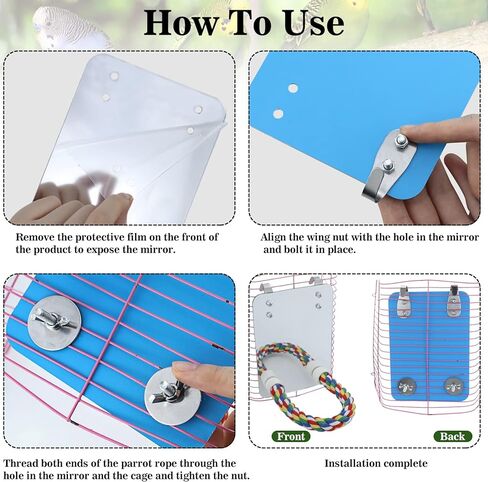 How To Use

Remove the protective film on the front of the product to expose the mirror.

Align the wing nut with the hole in the mirror and bolt it in place.

Thread both ends of the parrot rope through the hole in the mirror and the cage and tighten the nut.

Front

Back

Installation complete