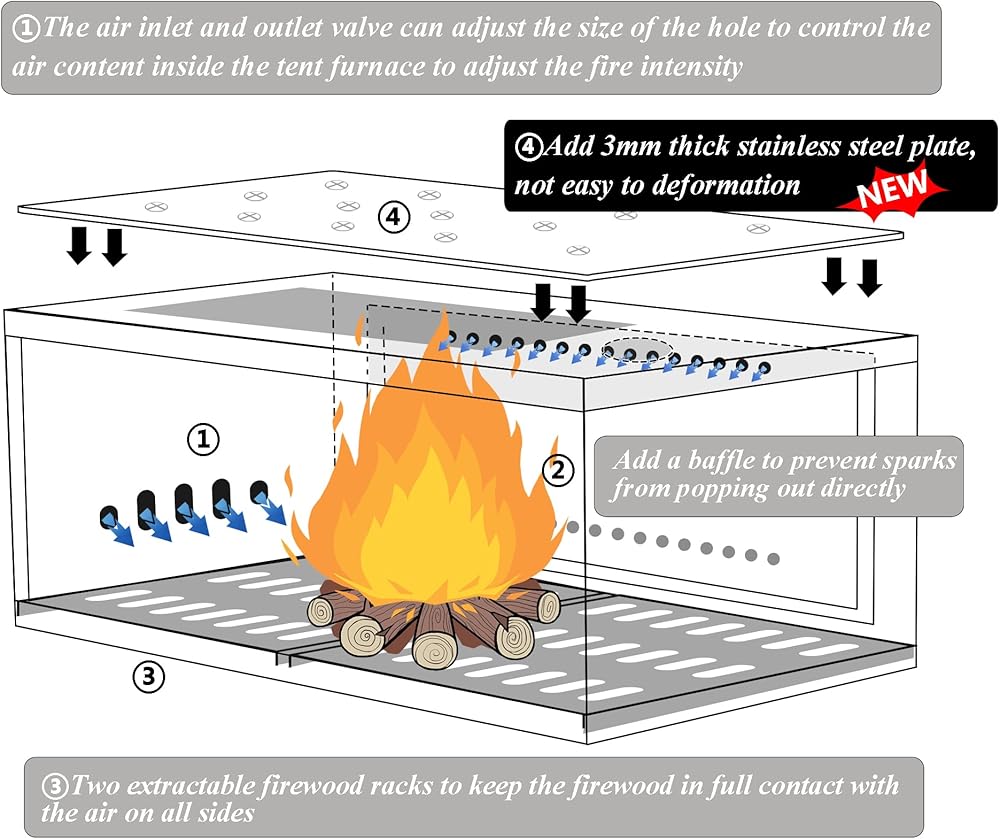 ①The air inlet and outlet valve can adjust the size of the hole to control the air content inside the tent furnace to adjust the fire intensity

④Add 3mm thick stainless steel plate, not easy to deformation

NEW

④

①

②

Add a baffle to prevent sparks from popping out directly

③

③Two extractable firewood racks to keep the firewood in full contact with the air on all sides