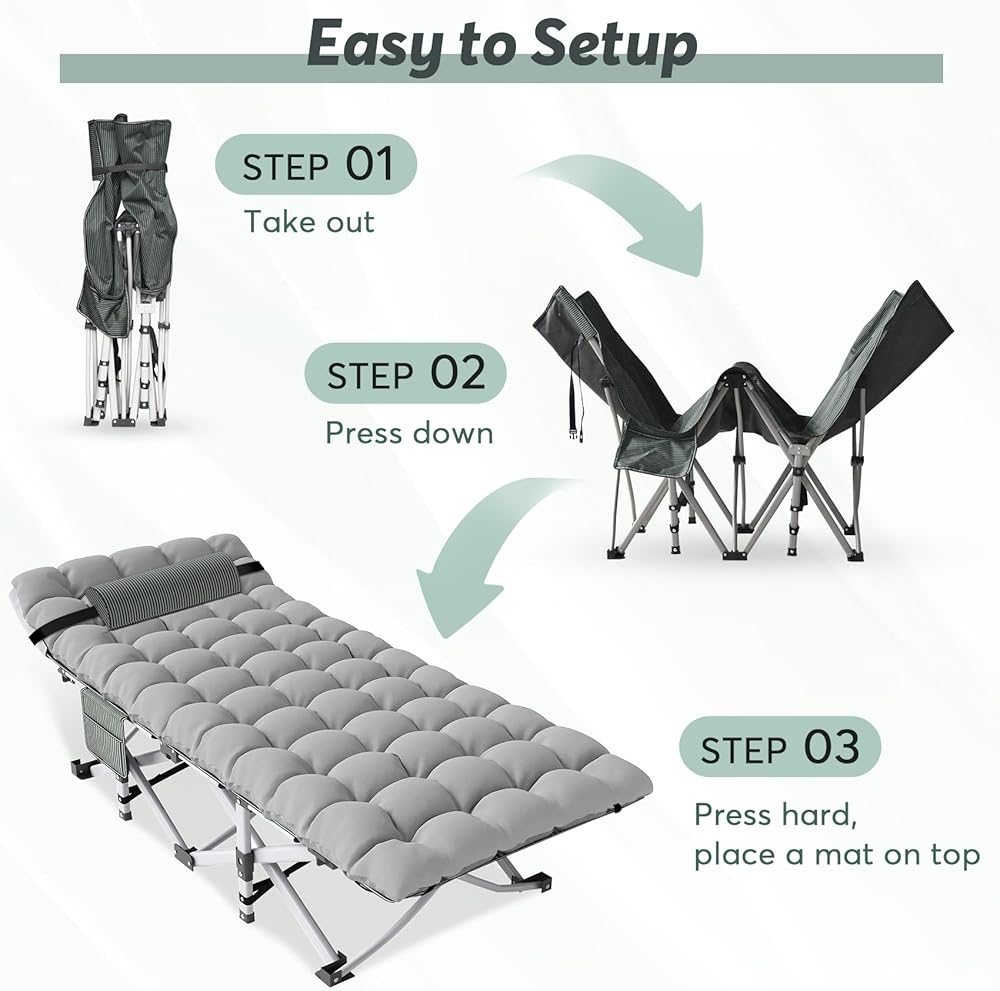 Easy to Setup

STEP 01
Take out

STEP 02
Press down

STEP 03
Press hard, place a mat on top