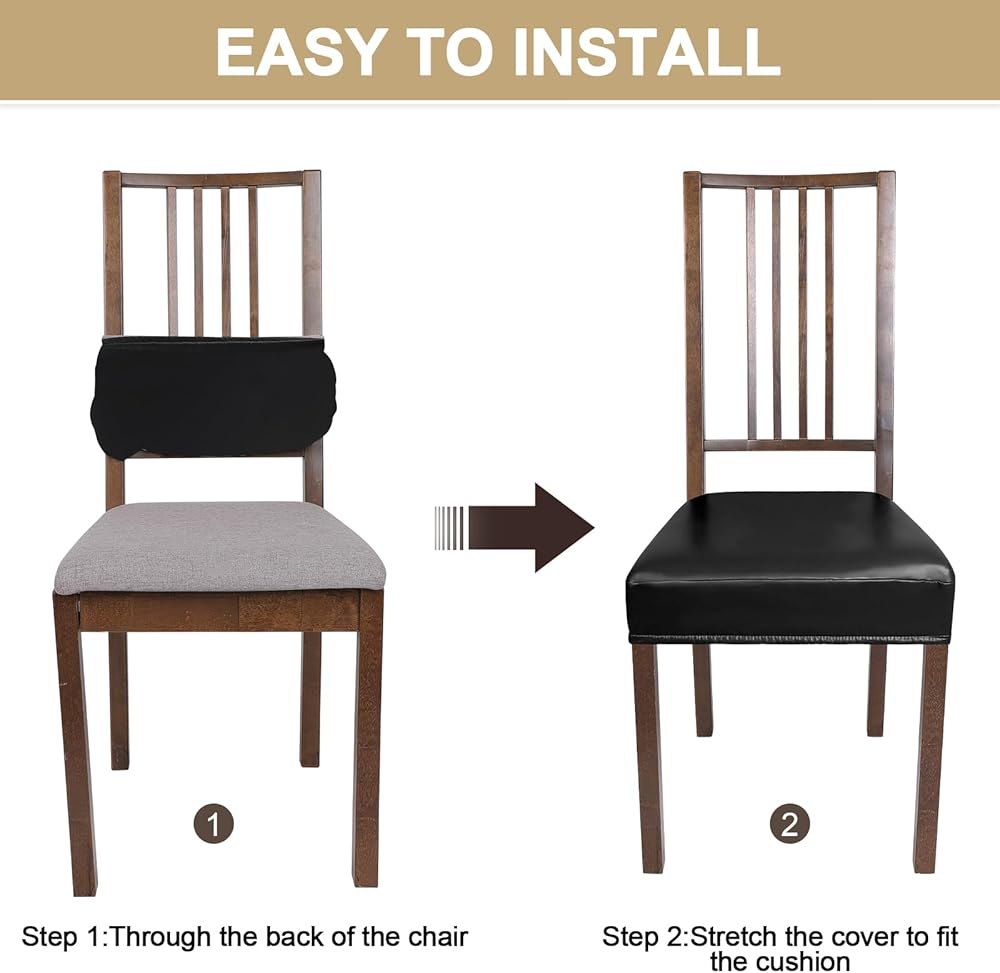 EASY TO INSTALL

1

2

Step 1:Through the back of the chair

Step 2:Stretch the cover to fit the cushion