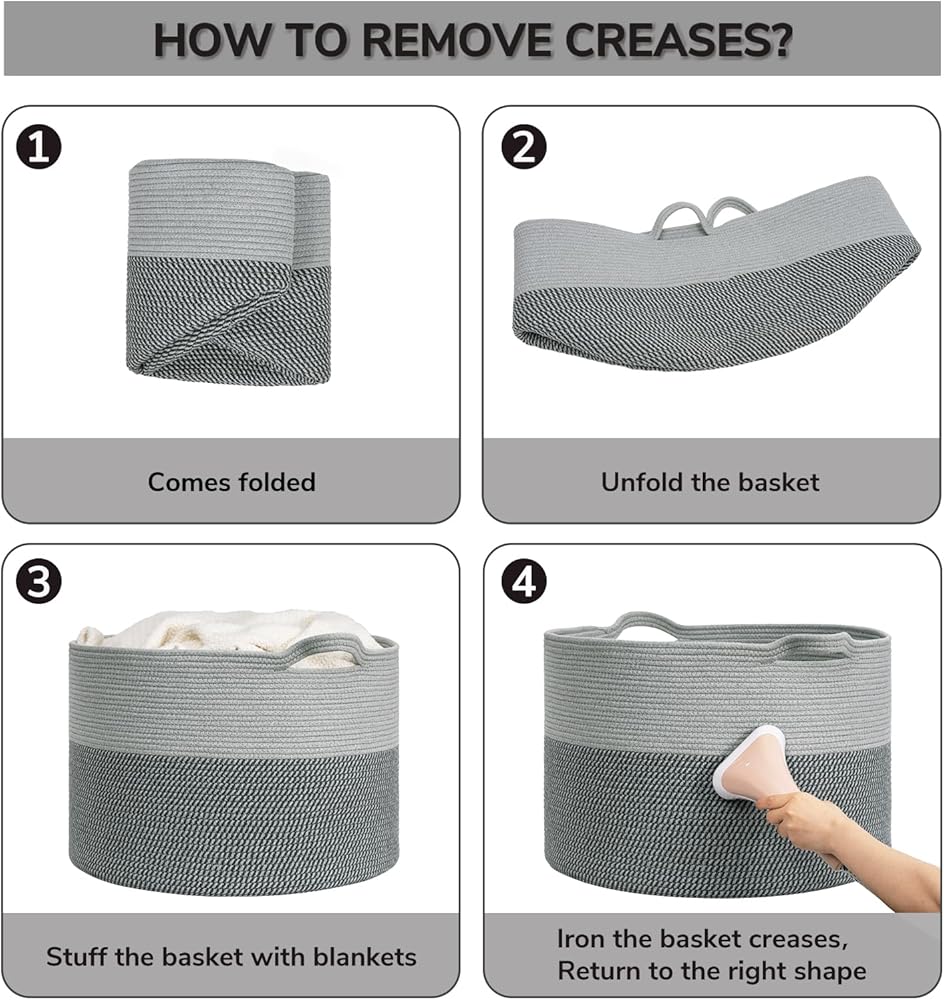 HOW TO REMOVE CREASES?

1

Comes folded

2

Unfold the basket

3

Stuff the basket with blankets

4

Iron the basket creases, Return to the right shape