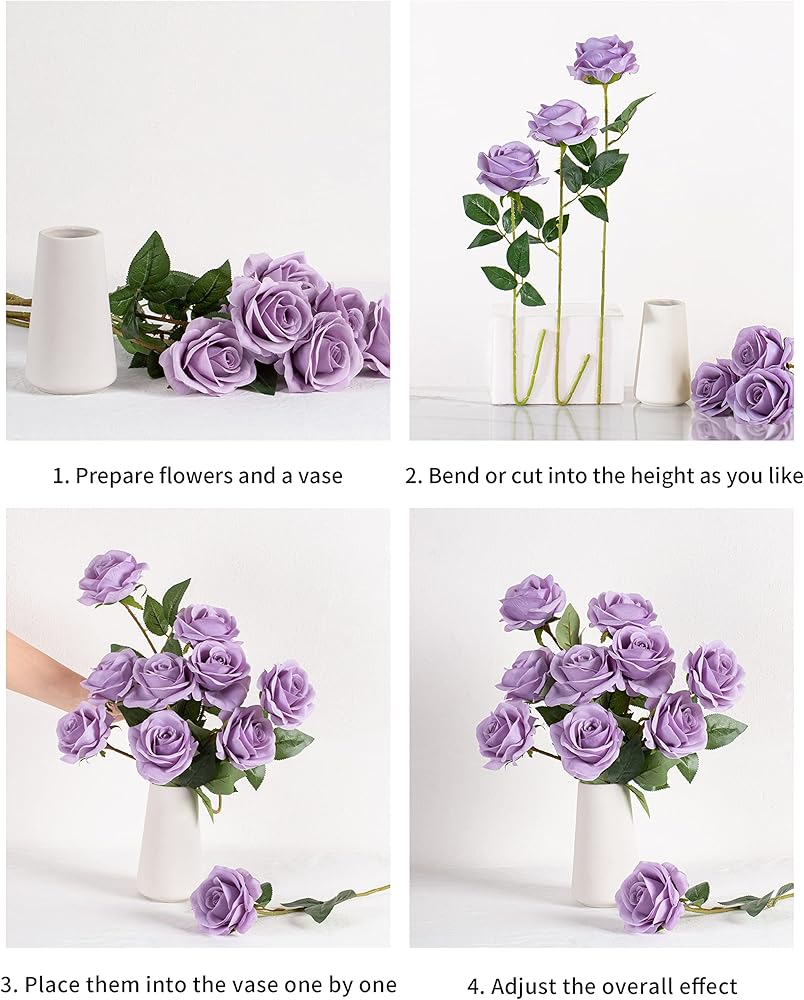 1. Prepare flowers and a vase

2. Bend or cut into the height as you like

3. Place them into the vase one by one

4. Adjust the overall effect