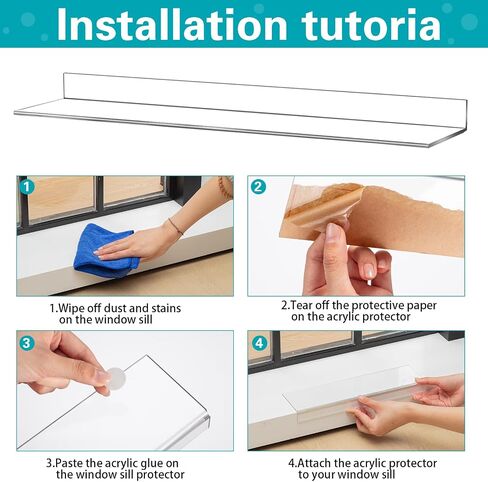 Installation tutoria

1

1.Wipe off dust and stains on the window sill

2

2.Tear off the protective paper on the acrylic protector

3

3.Paste the acrylic glue on the window sill protector

4

4.Attach the acrylic protector to your window sill