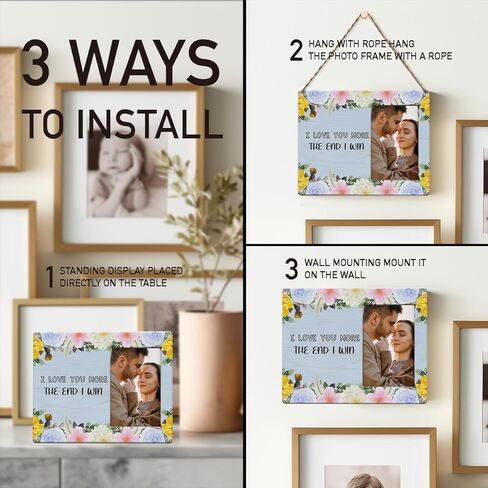 3 WAYS TO INSTALL

1 STANDING DISPLAY PLACED DIRECTLY ON THE TABLE

I LOVE YOU MORE THE END I WIN

2 HANG WITH ROPE HANG THE PHOTO FRAME WITH A ROPE

I LOVE YOU MORE THE END I WIN

3 WALL MOUNTING MOUNT IT ON THE WALL

I LOVE YOU MORE THE END I WIN