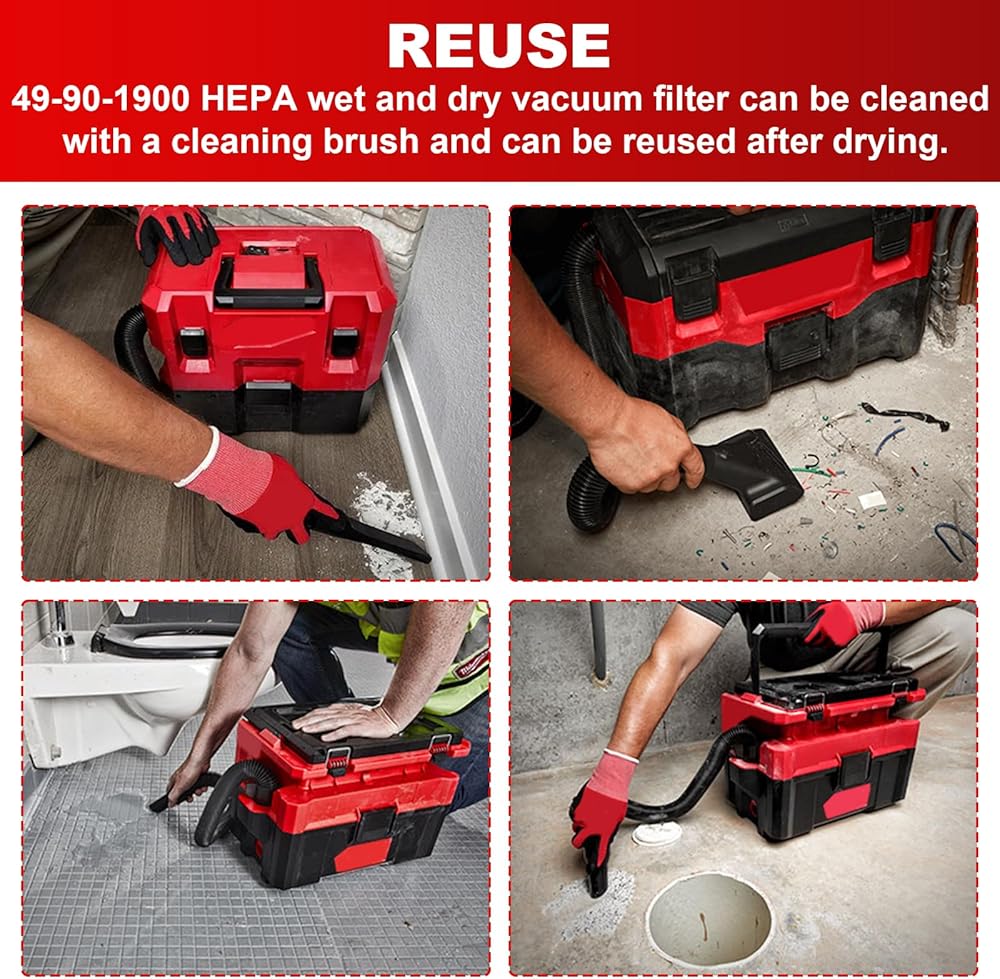 REUSE

49-90-1900 HEPA wet and dry vacuum filter can be cleaned with a cleaning brush and can be reused after drying.