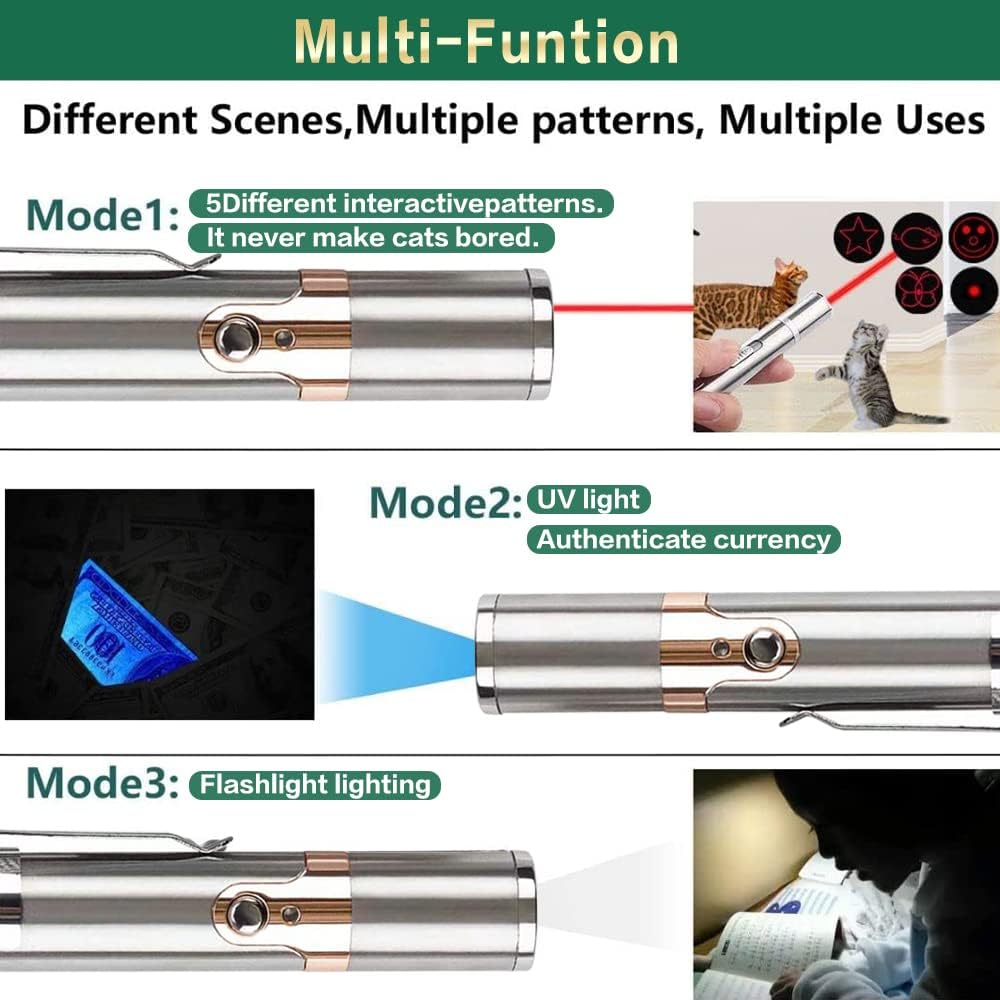 Multi-Funtion

Different Scenes,Multiple patterns, Multiple Uses

Mode1: 5Different interactivepatterns. It never make cats bored.

Mode2: UV light Authenticate currency

Mode3: Flashlight lighting