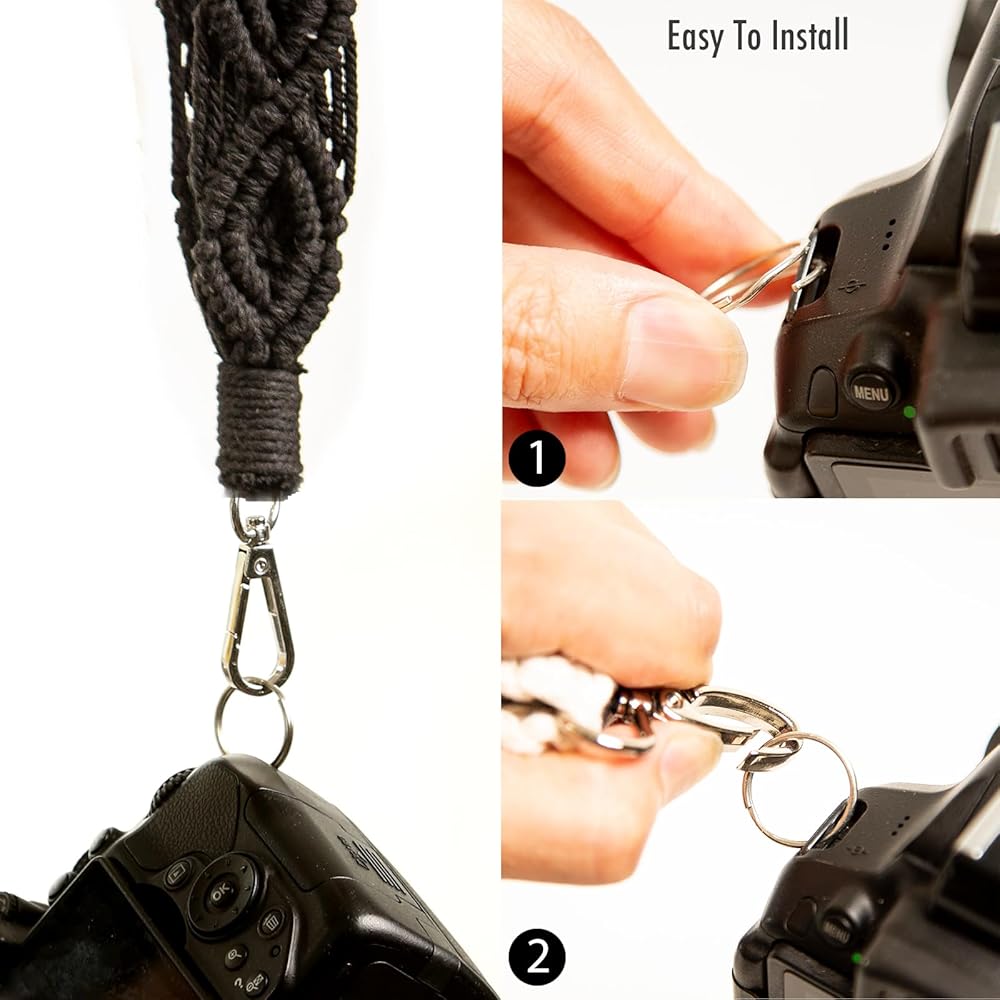 Easy To Install

MENU

1

OK

2