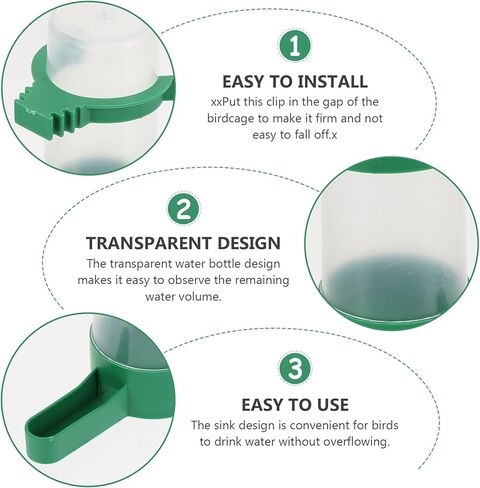 1

EASY TO INSTALL

xxPut this clip in the gap of the birdcage to make it firm and not easy to fall off.x

2

TRANSPARENT DESIGN

The transparent water bottle design makes it easy to observe the remaining water volume.

3

EASY TO USE

The sink design is convenient for birds to drink water without overflowing.