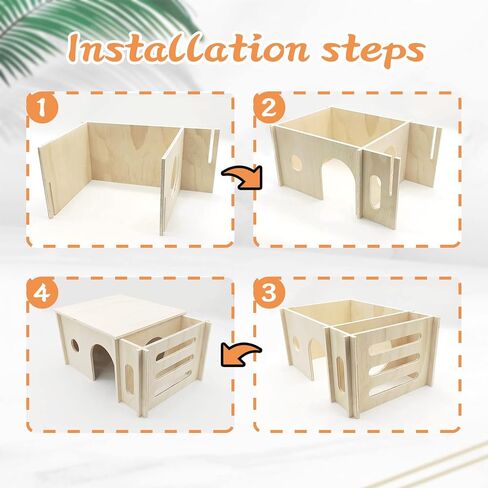 Installation steps

1

2

4

3