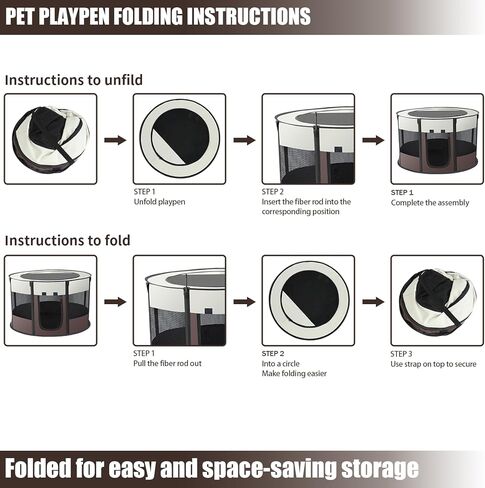 PET PLAYPEN FOLDING INSTRUCTIONS

Instructions to unfild

STEP 1
Unfold playpen

STEP 2
Insert the fiber rod into the corresponding position

STEP 1
Complete the assembly

Instructions to fold

STEP 1
Pull the fiber rod out

STEP 2
Into a circle
Make folding easier

STEP 3
Use strap on top to secure

Folded for easy and space-saving storage