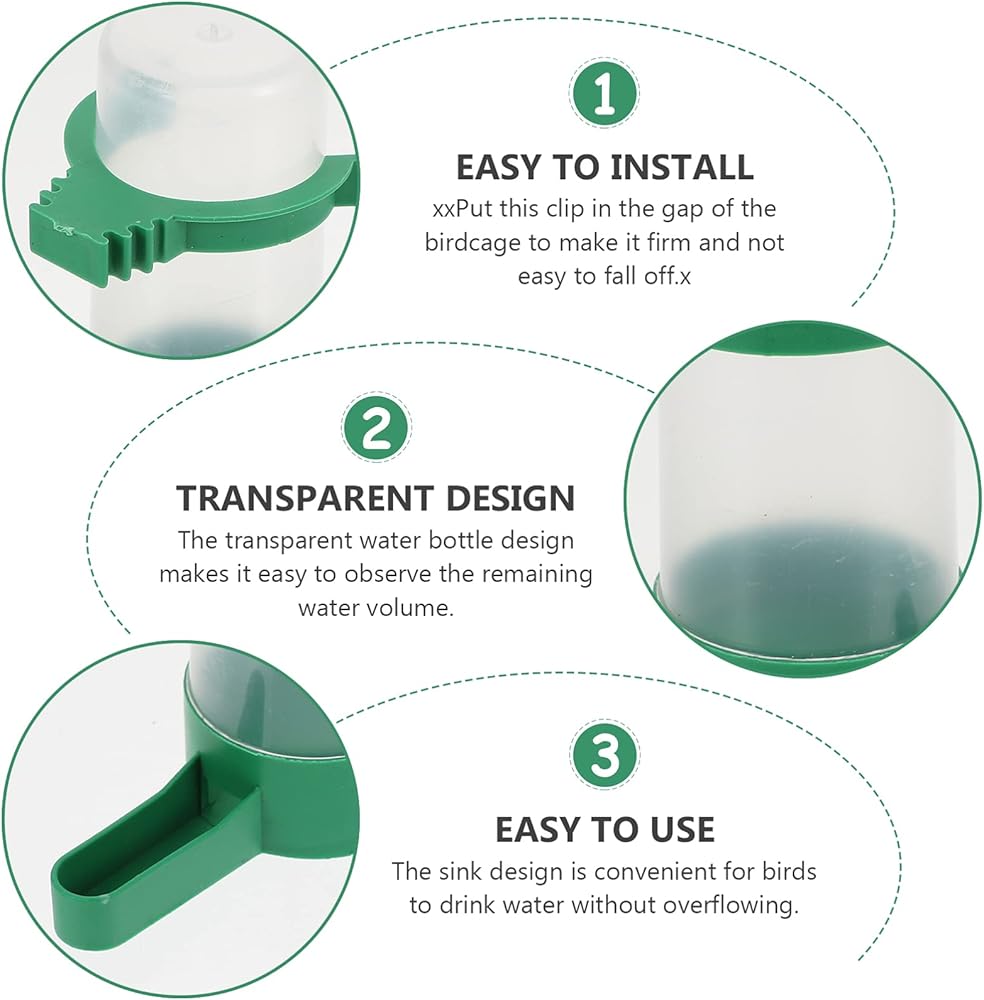 1

EASY TO INSTALL

xxPut this clip in the gap of the birdcage to make it firm and not easy to fall off.x

2

TRANSPARENT DESIGN

The transparent water bottle design makes it easy to observe the remaining water volume.

3

EASY TO USE

The sink design is convenient for birds to drink water without overflowing.