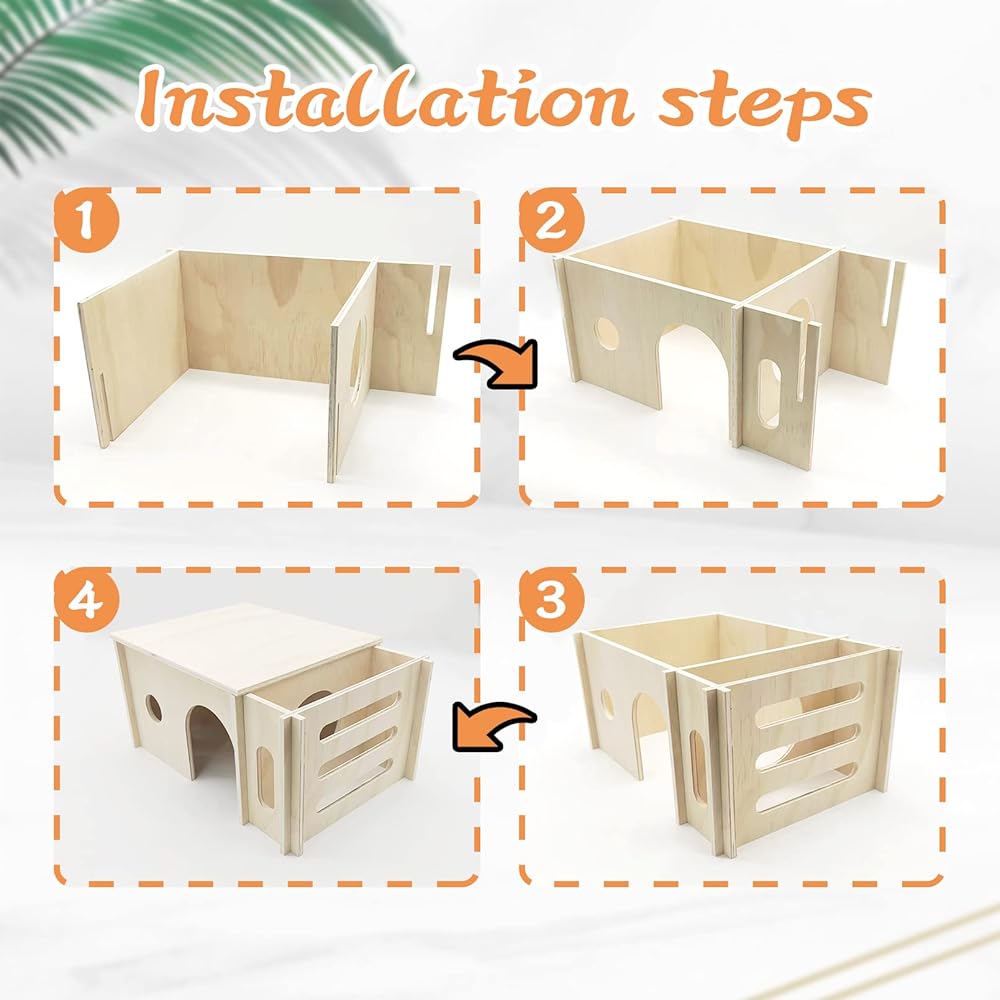 Installation steps

1

2

4

3