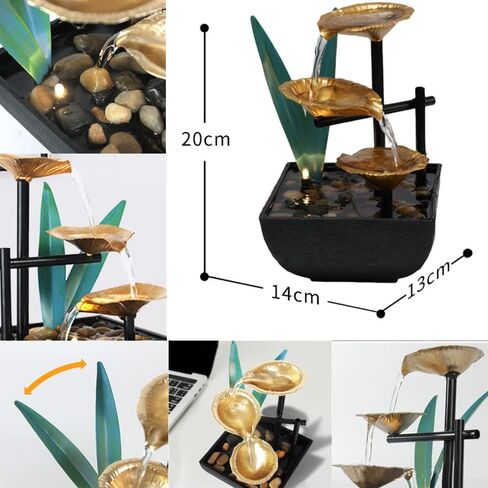 20cm

14cm

13cm