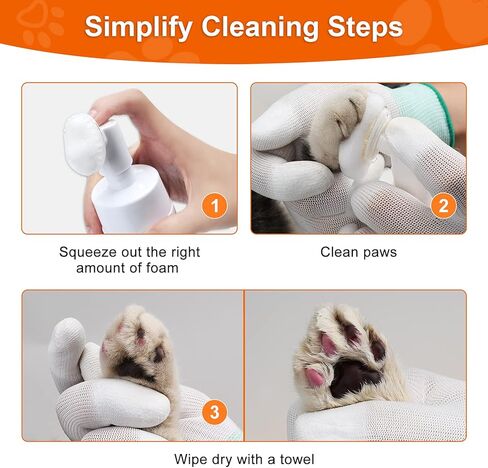 Simplify Cleaning Steps

1

Squeeze out the right amount of foam

2

Clean paws

3

Wipe dry with a towel