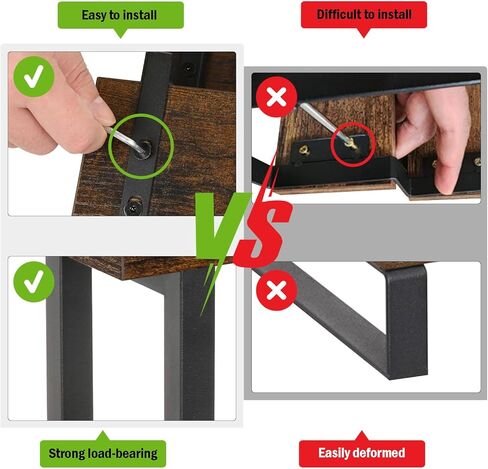 Easy to install

Difficult to install

VS

Strong load-bearing

Easily deformed