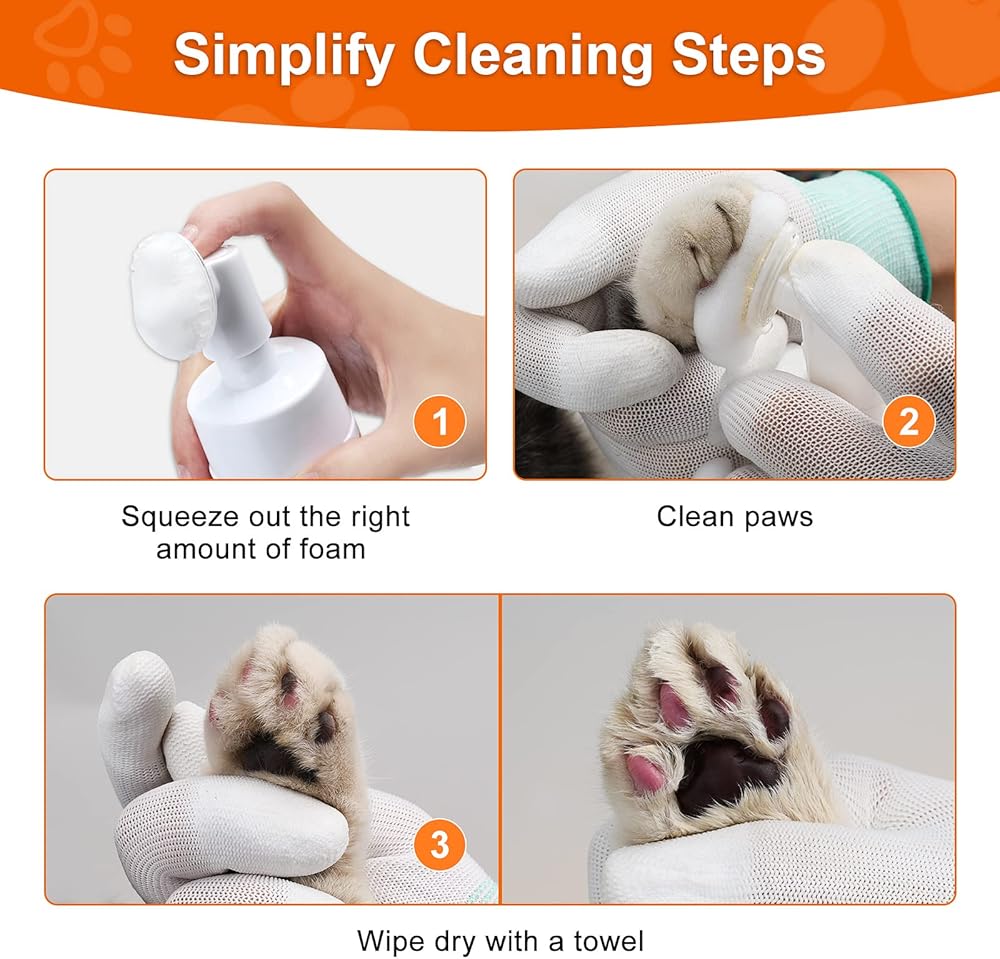 Simplify Cleaning Steps

1

Squeeze out the right amount of foam

2

Clean paws

3

Wipe dry with a towel