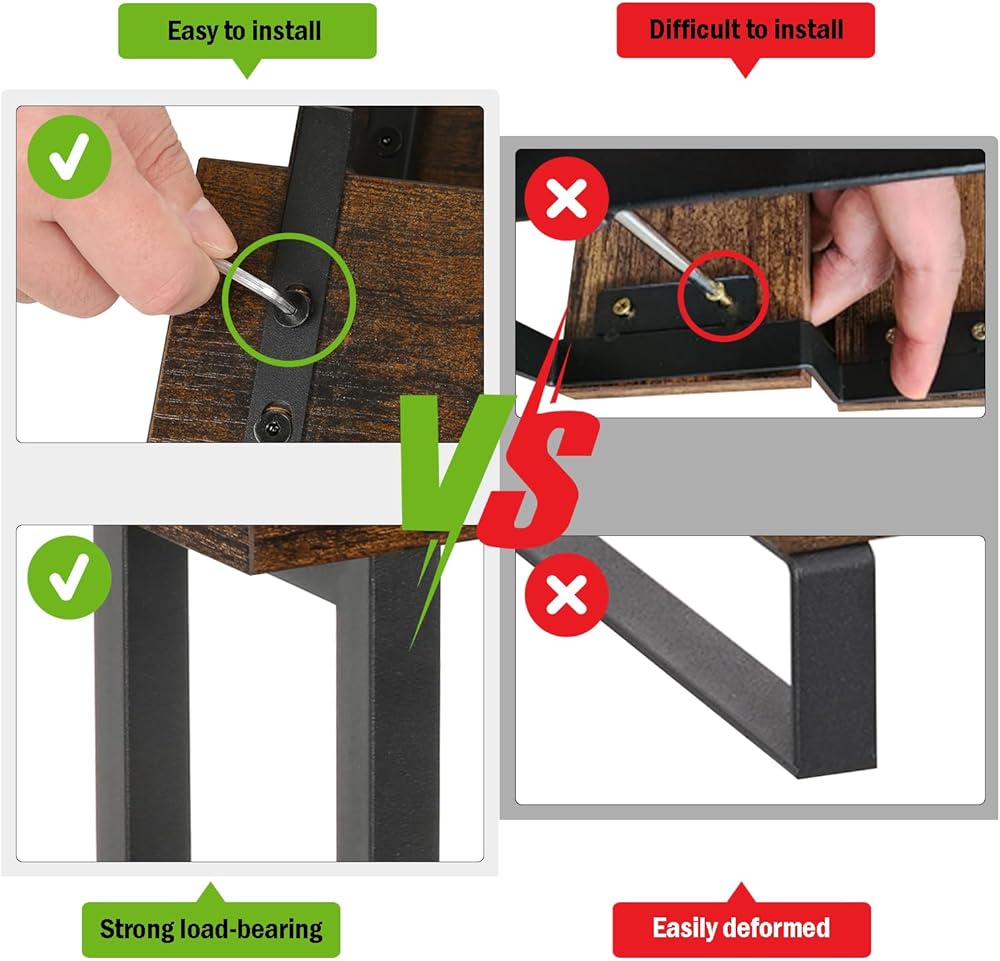 Easy to install

Difficult to install

VS

Strong load-bearing

Easily deformed