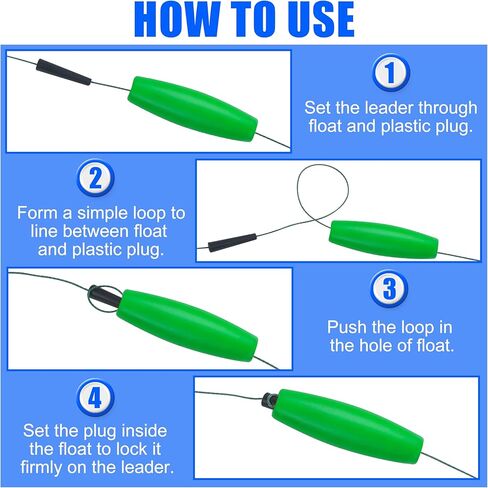 HOW TO USE

1

Set the leader through float and plastic plug.

2

Form a simple loop to line between float and plastic plug.

3

Push the loop in the hole of float.

4

Set the plug inside the float to lock it firmly on the leader.