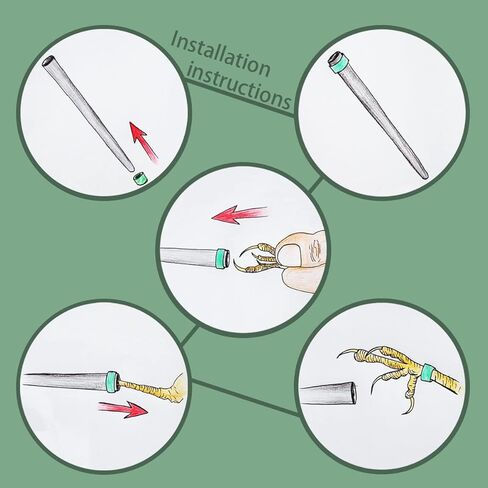 Installation instructions