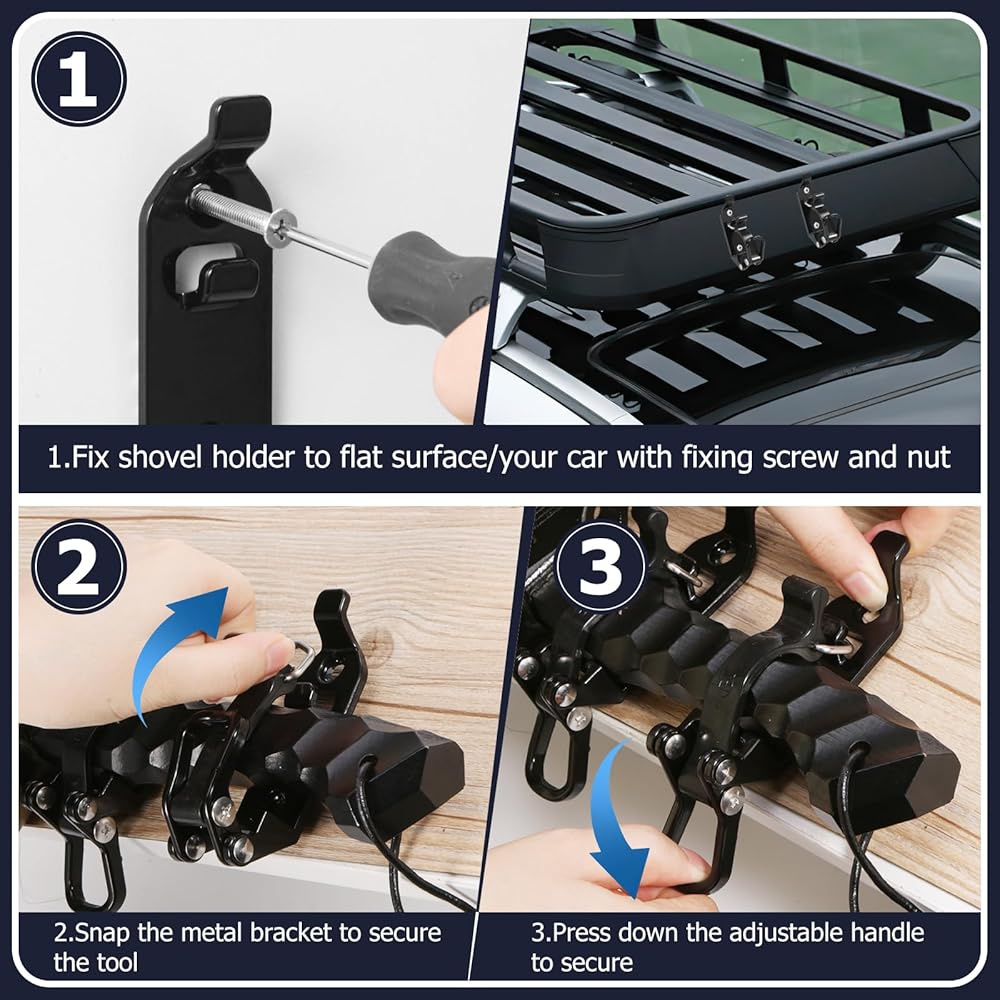 1

1.Fix shovel holder to flat surface/your car with fixing screw and nut

2

2.Snap the metal bracket to secure the tool

3

3.Press down the adjustable handle to secure