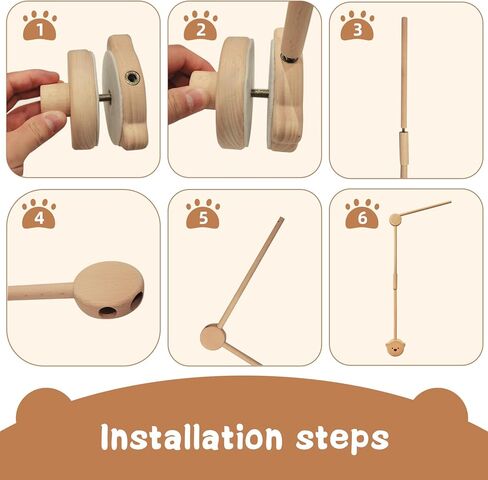 1

2

3

4

5

6

Installation steps