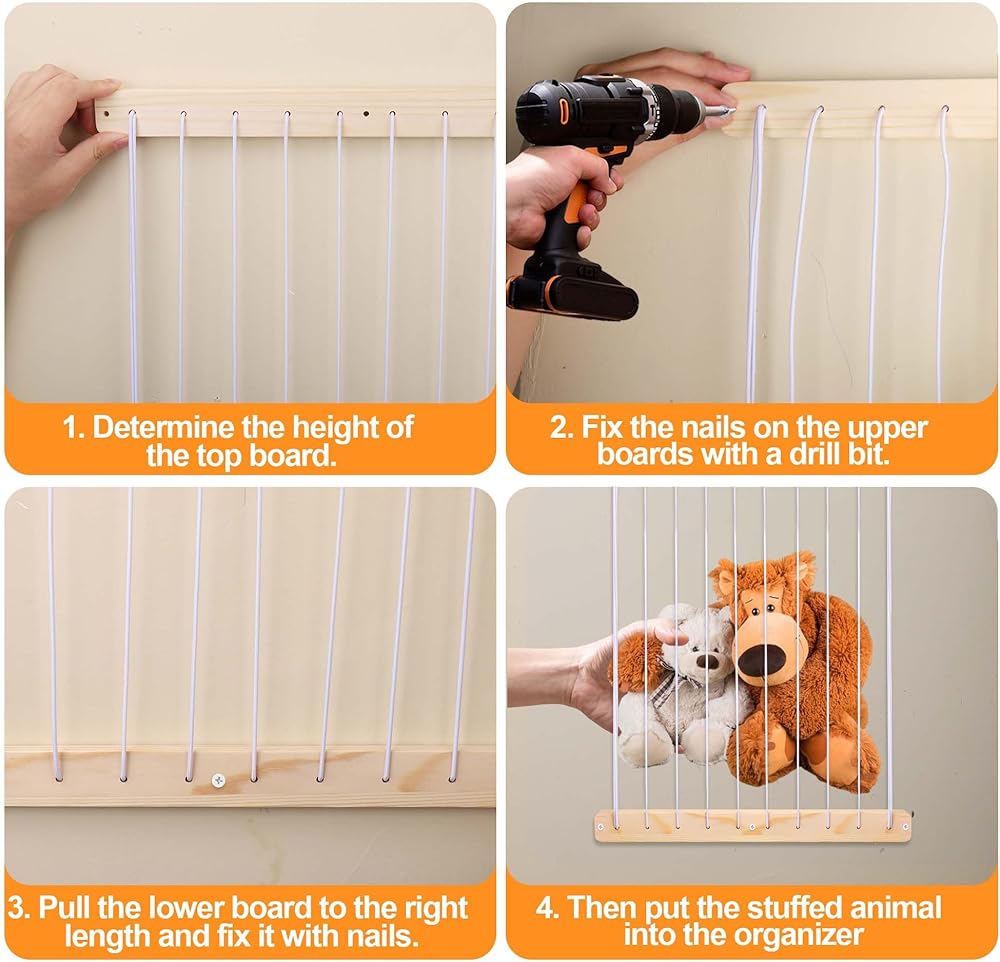 1. Determine the height of the top board.

2. Fix the nails on the upper boards with a drill bit.

3. Pull the lower board to the right length and fix it with nails.

4. Then put the stuffed animal into the organizer