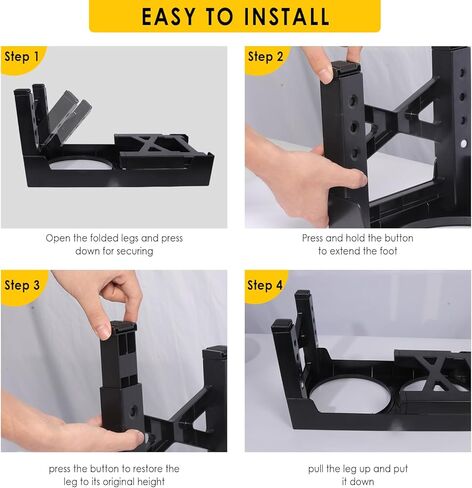 EASY TO INSTALL

Step 1

Open the folded legs and press down for securing

Step 2

Press and hold the button to extend the foot

Step 3

press the button to restore the leg to its original height

Step 4

pull the leg up and put it down