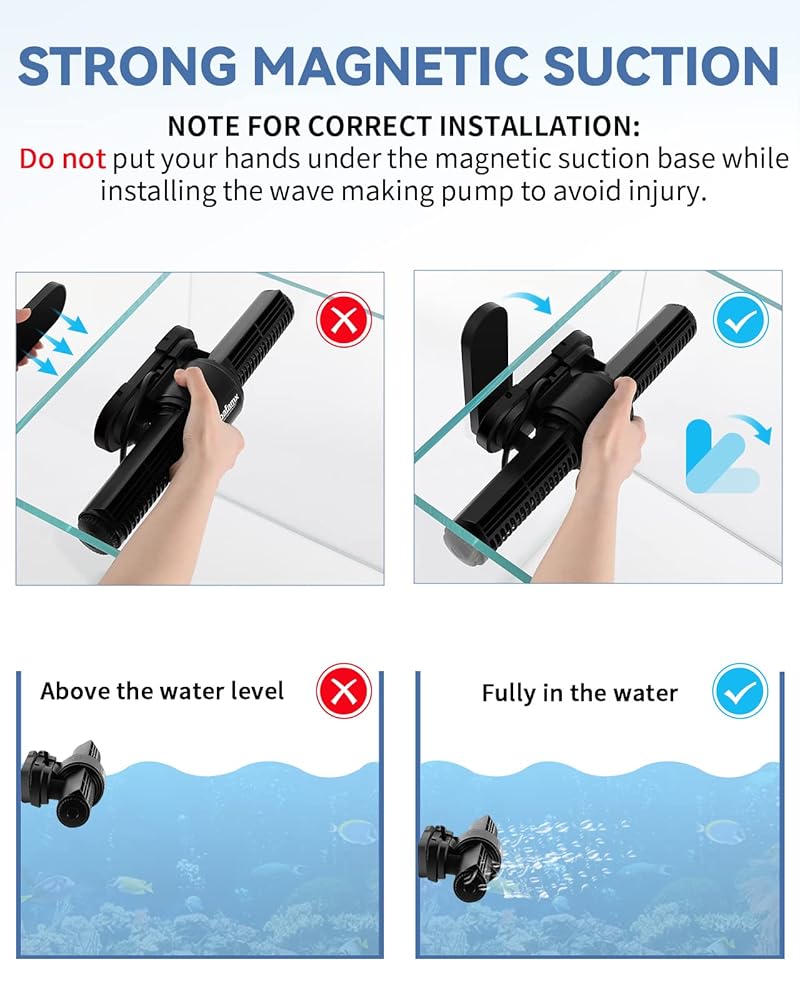 STRONG MAGNETIC SUCTION

NOTE FOR CORRECT INSTALLATION:
Do not put your hands under the magnetic suction base while installing the wave making pump to avoid injury.

Above the water level

Fully in the water