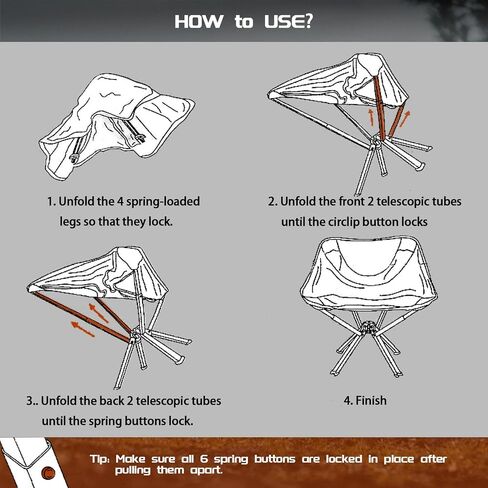 HOW to USE?

1. Unfold the 4 spring-loaded legs so that they lock.

2. Unfold the front 2 telescopic tubes until the circlip button locks

3.. Unfold the back 2 telescopic tubes until the spring buttons lock.

4. Finish

Tip: Make sure all 6 spring buttons are locked in place after pulling them apart.