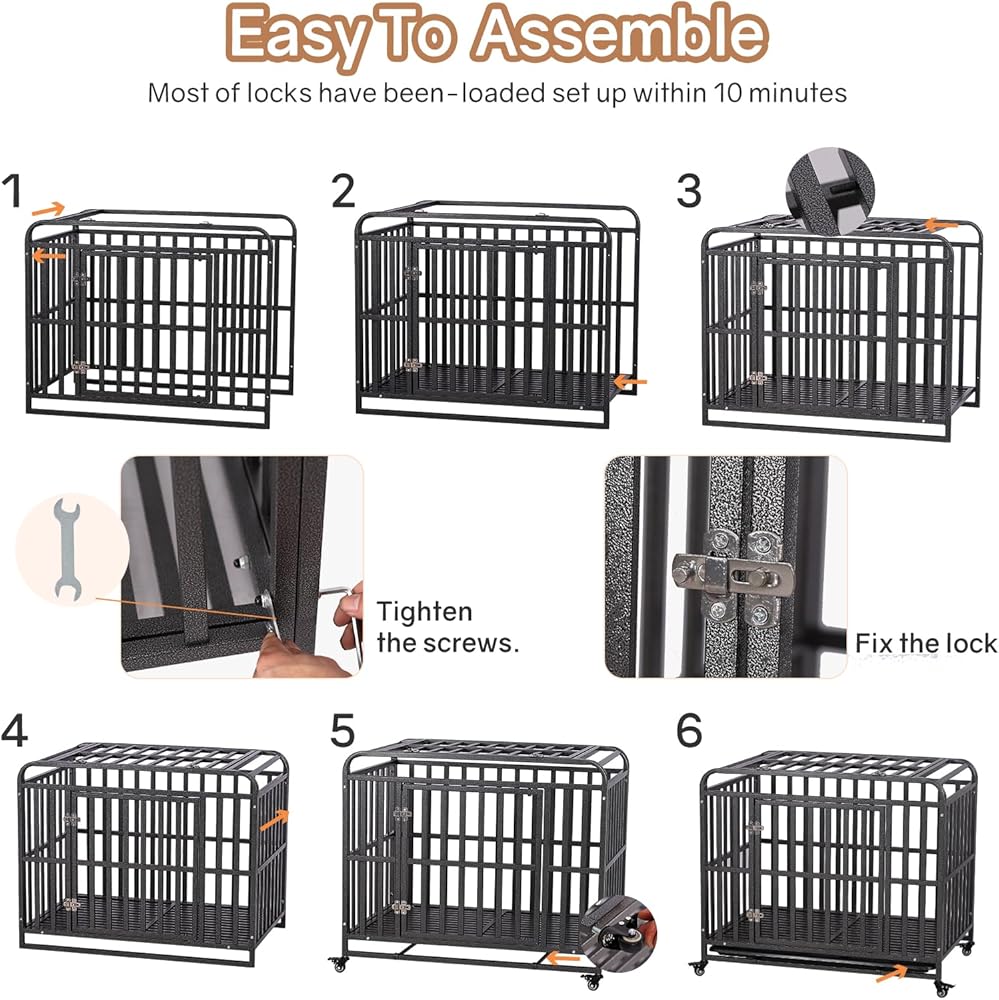 Easy To Assemble

Most of locks have been-loaded set up within 10 minutes

1

2

3

Tighten the screws.

Fix the lock

4

5

6