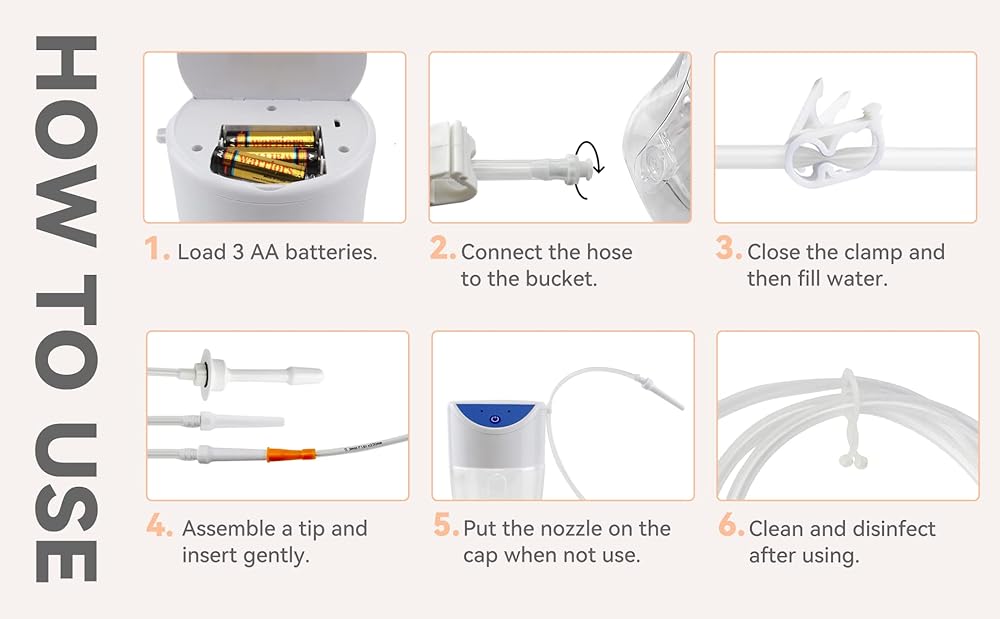 HOW TO USE

1. Load 3 AA batteries.

2. Connect the hose to the bucket.

3. Close the clamp and then fill water.

4. Assemble a tip and insert gently.

5. Put the nozzle on the cap when not use.

6. Clean and disinfect after using.