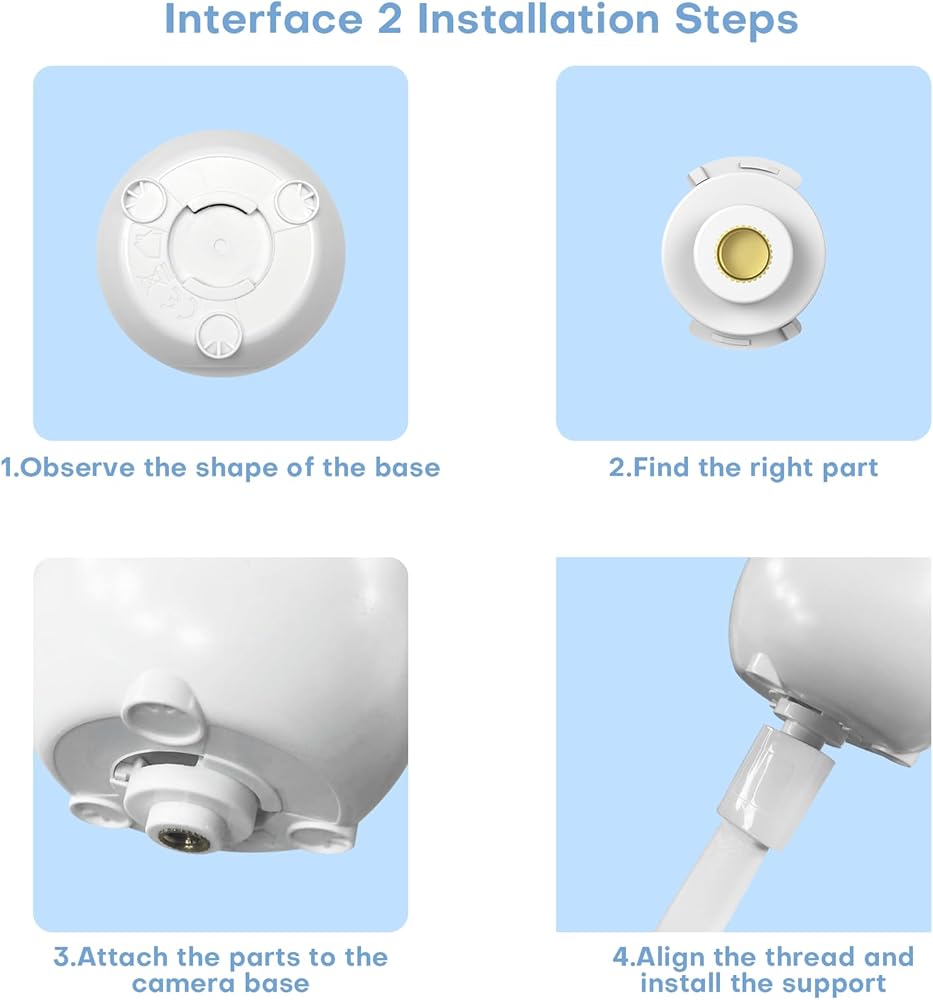 Interface 2 Installation Steps

1.Observe the shape of the base

2.Find the right part

3.Attach the parts to the camera base

4.Align the thread and install the support