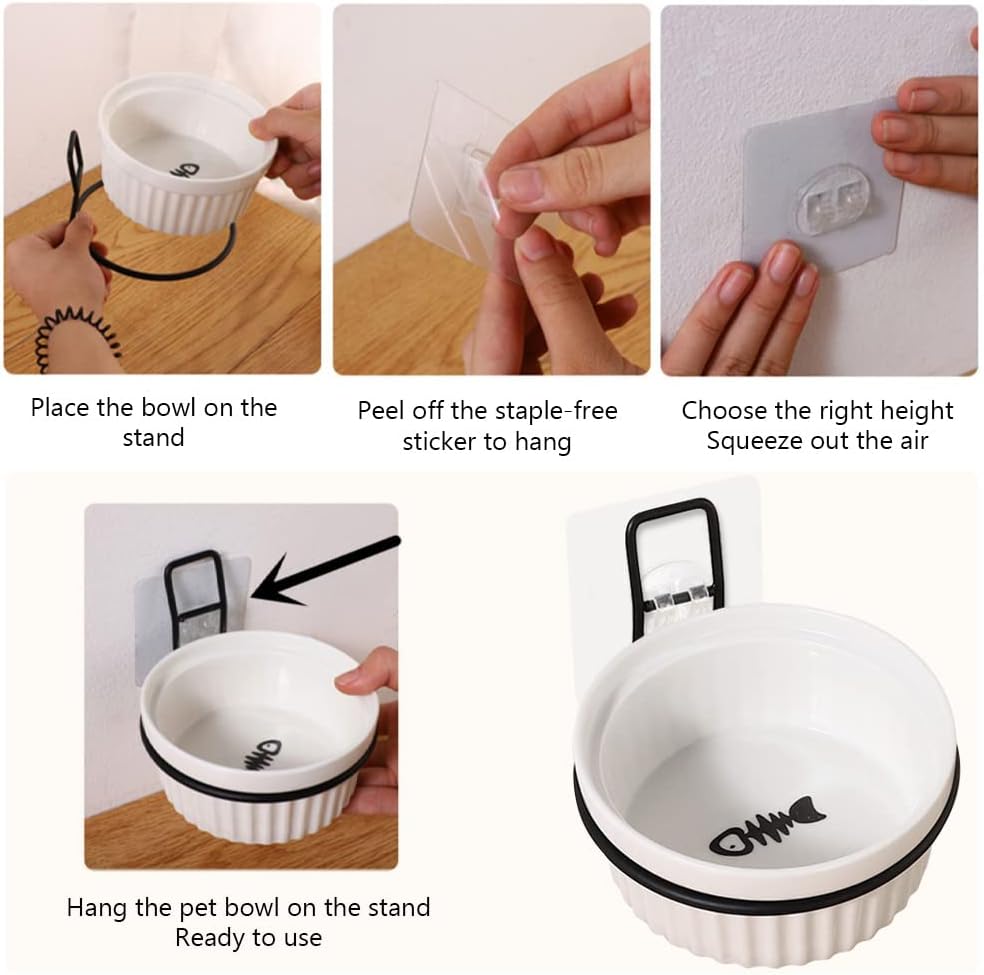 Place the bowl on the stand

Peel off the staple-free sticker to hang

Choose the right height
Squeeze out the air

Hang the pet bowl on the stand
Ready to use