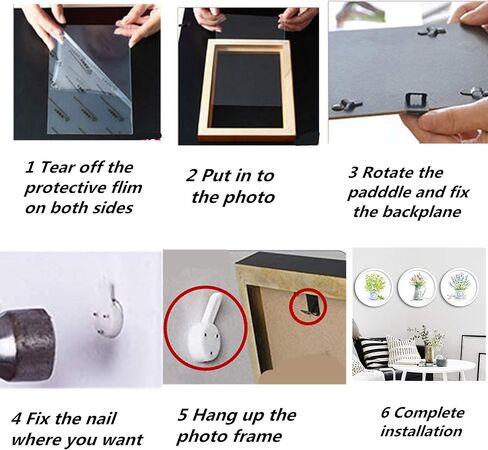 1 Tear off the protective flim on both sides

2 Put in to the photo

3 Rotate the padddle and fix the backplane

4 Fix the nail where you want

5 Hang up the photo frame

6 Complete installation