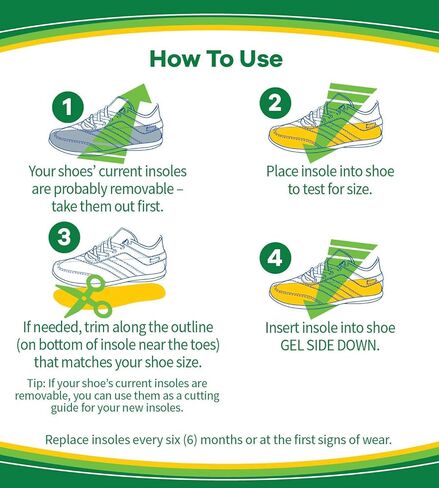 How To Use

1

Your shoes' current insoles are probably removable – take them out first.

2

Place insole into shoe to test for size.

3

If needed, trim along the outline (on bottom of insole near the toes) that matches your shoe size.

Tip: If your shoe's current insoles are removable, you can use them as a cutting guide for your new insoles.

4

Insert insole into shoe GEL SIDE DOWN.

Replace insoles every six (6) months or at the first signs of wear.