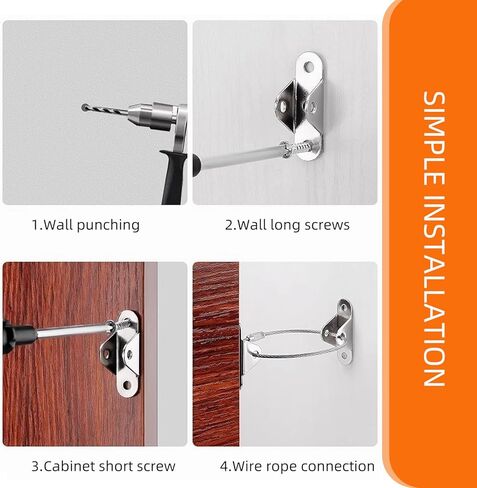 1.Wall punching

2.Wall long screws

3.Cabinet short screw

4.Wire rope connection

SIMPLE INSTALLATION