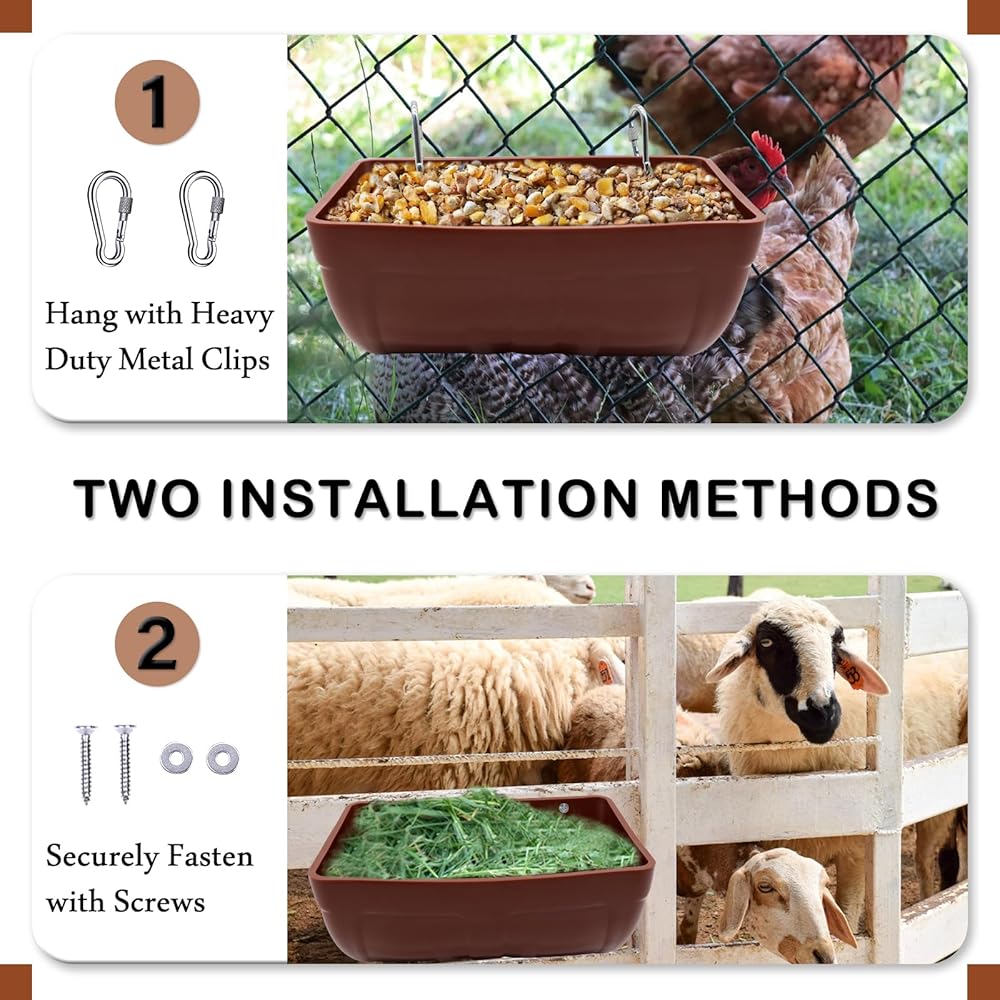 1

Hang with Heavy Duty Metal Clips

TWO INSTALLATION METHODS

2

Securely Fasten with Screws