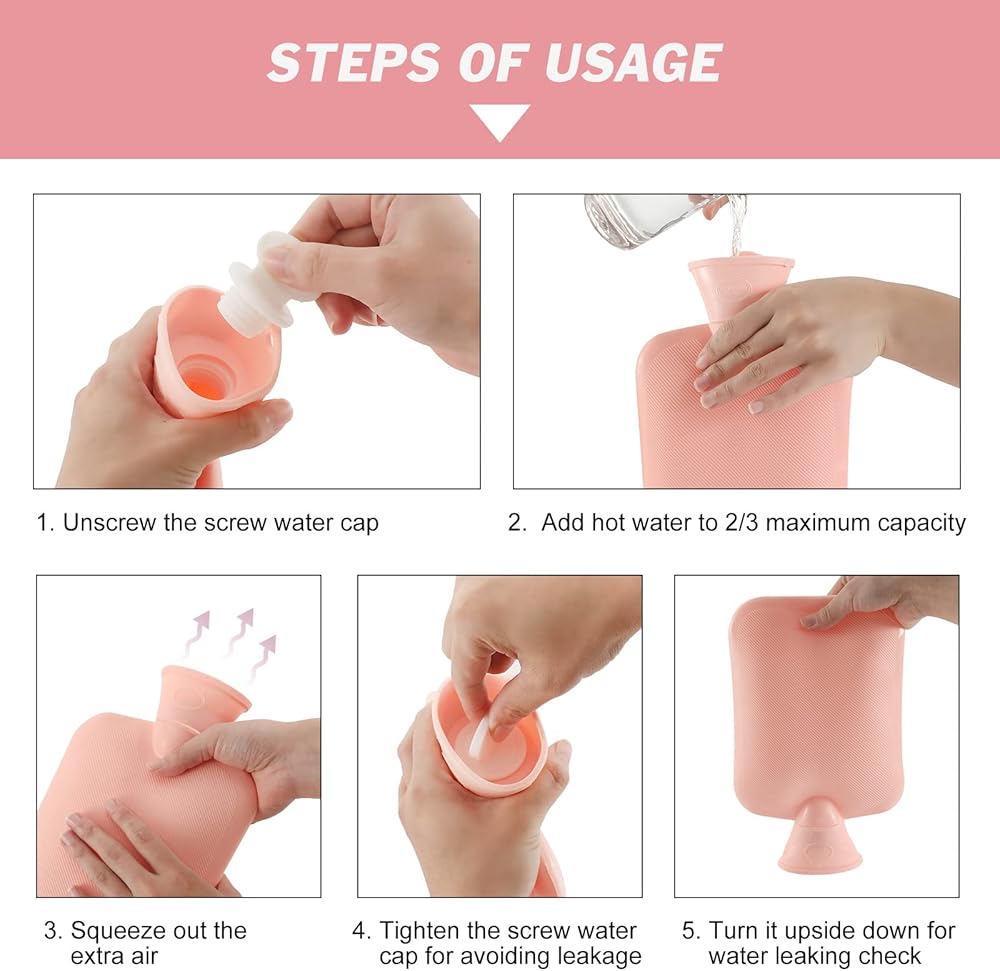 STEPS OF USAGE

1. Unscrew the screw water cap

2. Add hot water to 2/3 maximum capacity

3. Squeeze out the extra air

4. Tighten the screw water cap for avoiding leakage

5. Turn it upside down for water leaking check