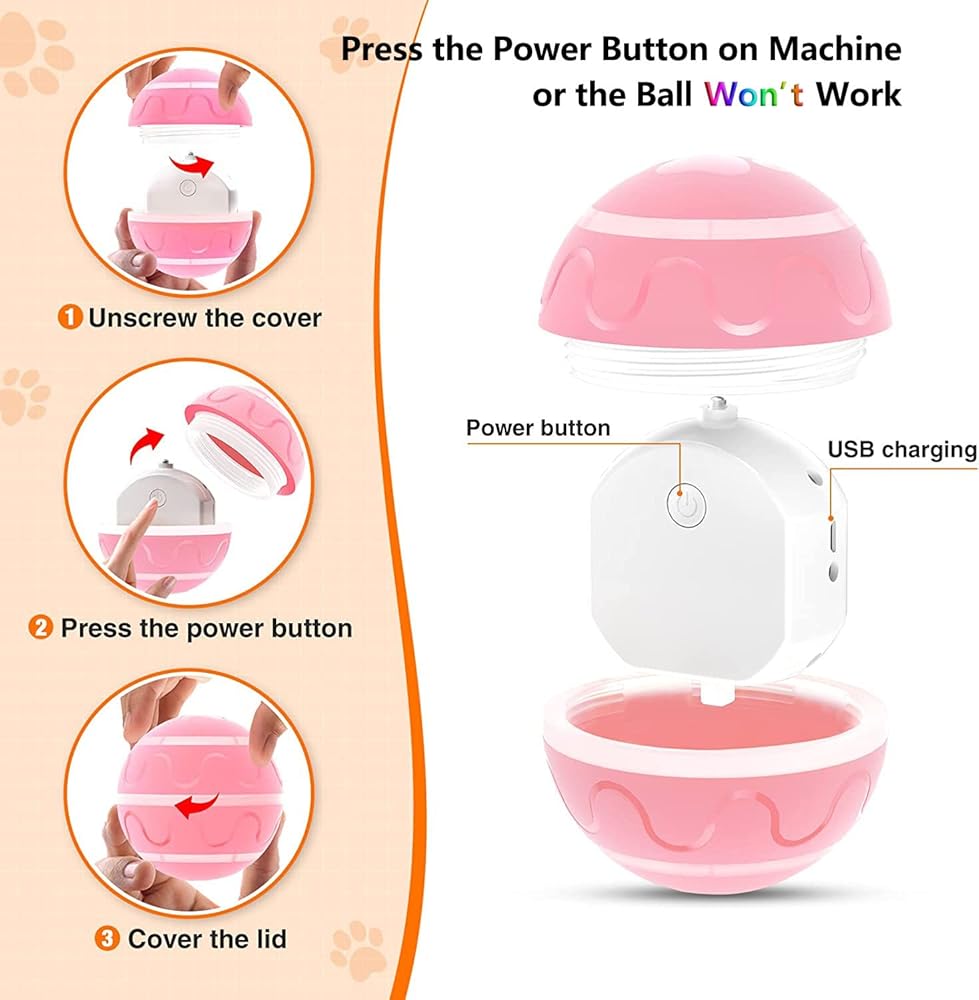 Press the Power Button on Machine or the Ball Won't Work

1 Unscrew the cover

2 Press the power button

3 Cover the lid

Power button

USB charging