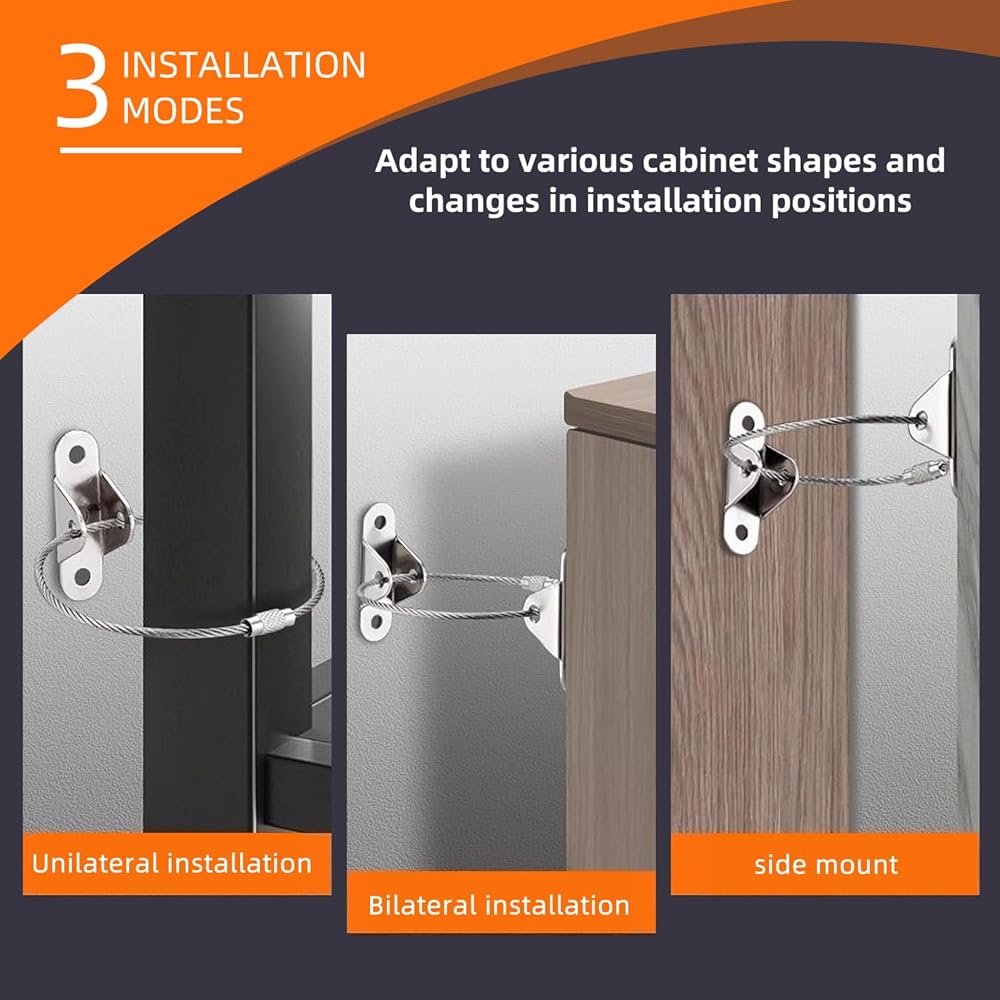 3 INSTALLATION MODES

Adapt to various cabinet shapes and changes in installation positions

Unilateral installation

Bilateral installation

side mount