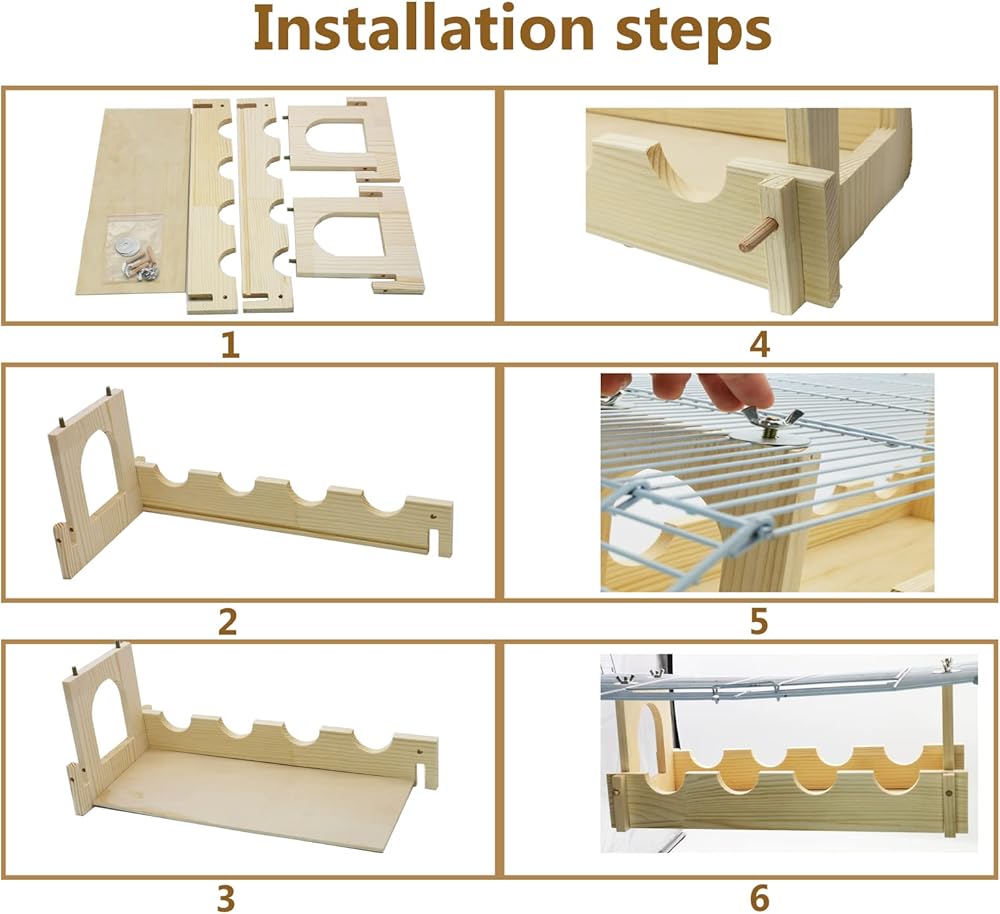 Installation steps

1

4

2

5

3

6